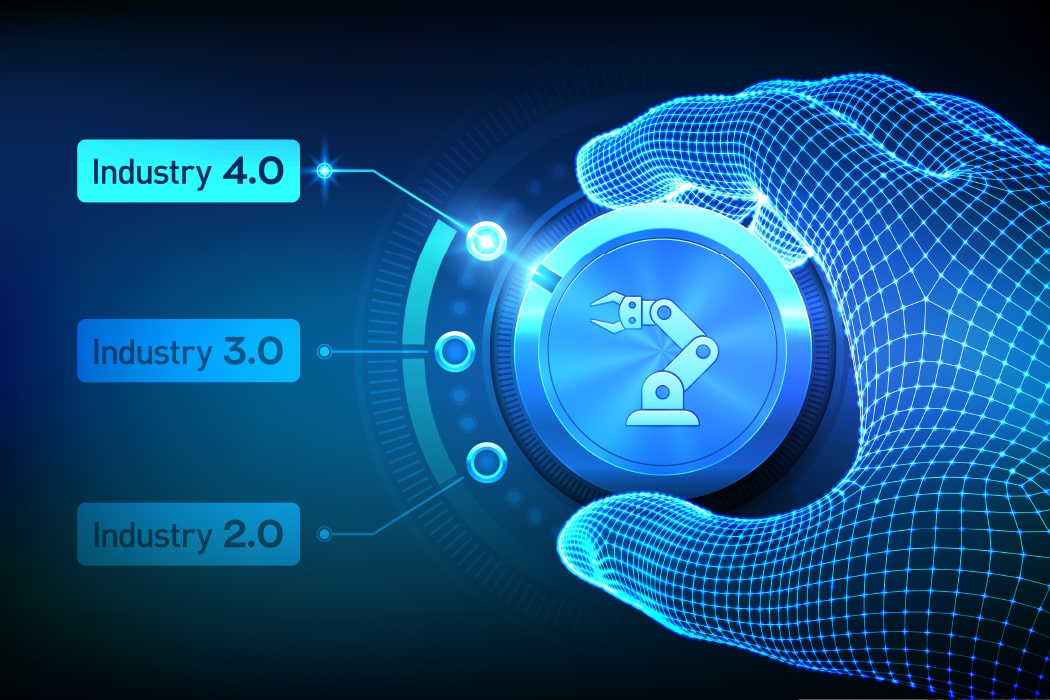 Industry 4.0

Industry 3.0

Industry 2.0