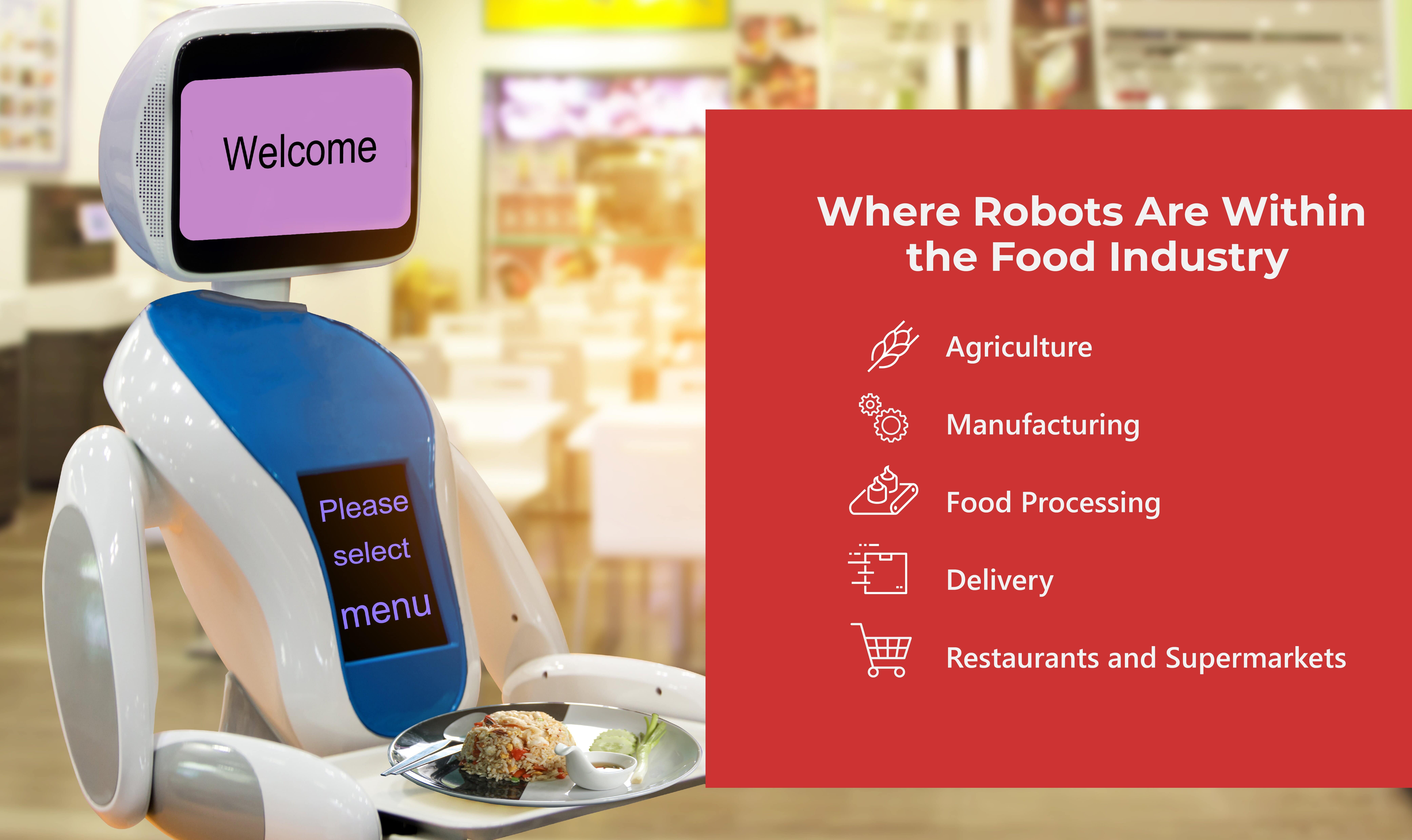 Welcome

Please select menu

Where Robots Are Within the Food Industry

Agriculture

Manufacturing

Food Processing

Delivery

Restaurants and Supermarkets