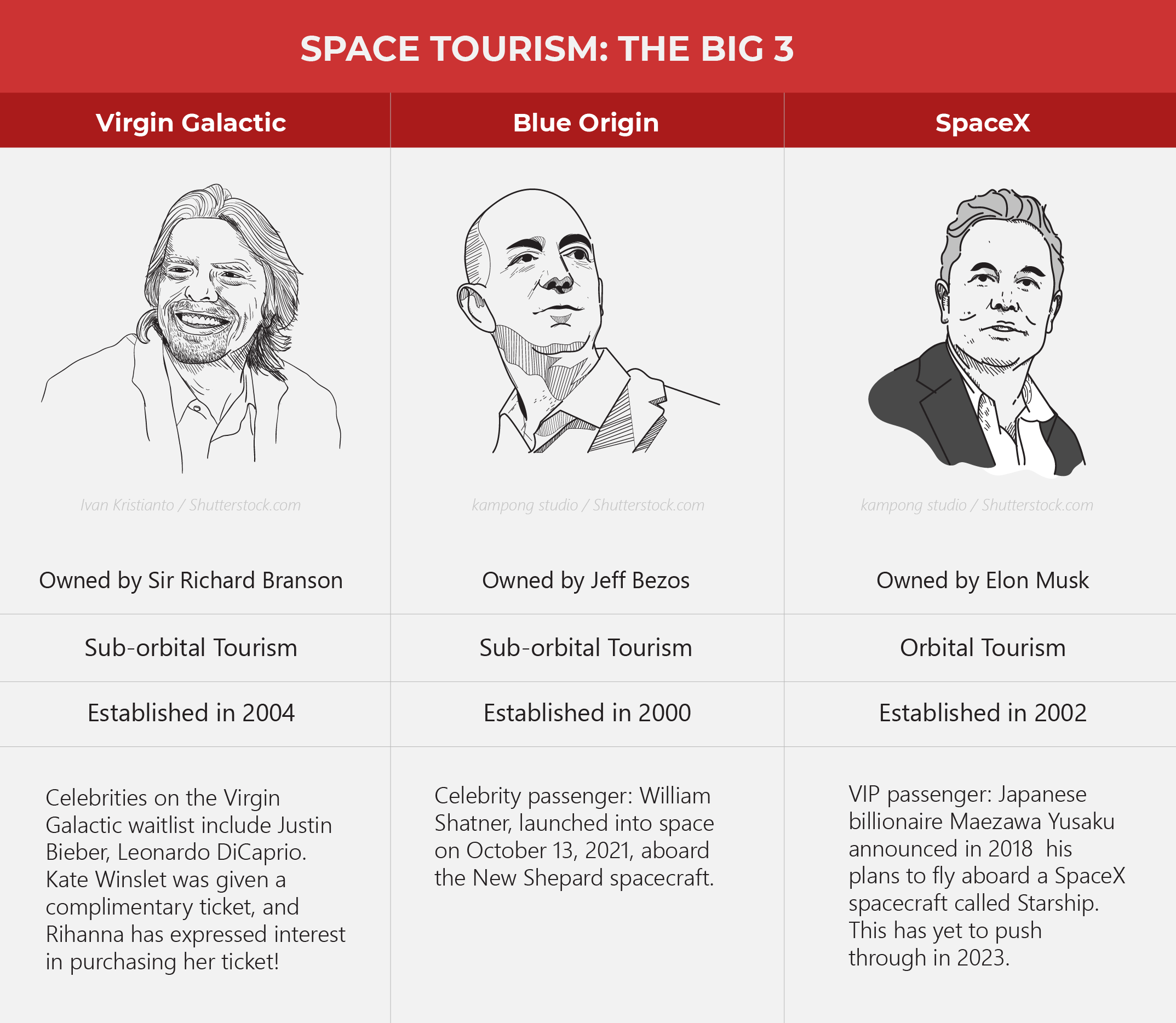 SPACE TOURISM: THE BIG 3

| Virgin Galactic | Blue Origin | SpaceX |
|---|---|---|
| Ivan Kristianto / Shutterstock.com | kampong studio / Shutterstock.com | kampong studio / Shutterstock.com |
| Owned by Sir Richard Branson | Owned by Jeff Bezos | Owned by Elon Musk |
| Sub-orbital Tourism | Sub-orbital Tourism | Orbital Tourism |
| Established in 2004 | Established in 2000 | Established in 2002 |
| Celebrities on the Virgin Galactic waitlist include Justin Bieber, Leonardo DiCaprio. Kate Winslet was given a complimentary ticket, and Rihanna has expressed interest in purchasing her ticket! | Celebrity passenger: William Shatner, launched into space on October 13, 2021, aboard the New Shepard spacecraft. | VIP passenger: Japanese billionaire Maezawa Yusaku announced in 2018 his plans to fly aboard a SpaceX spacecraft called Starship. This has yet to push through in 2023. |